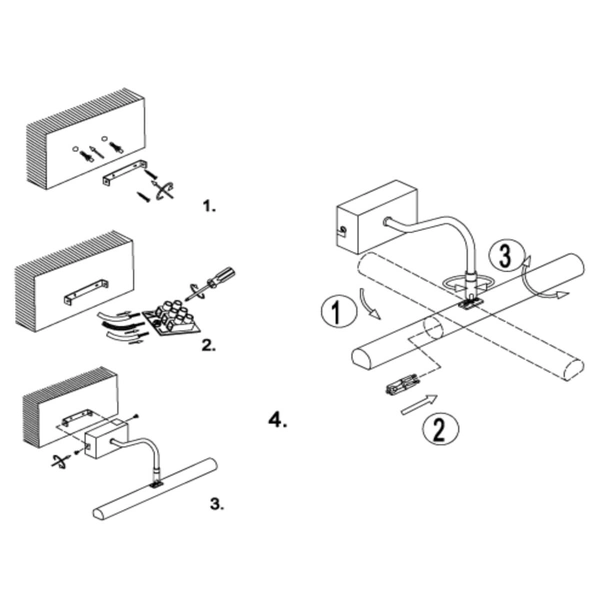 1.

2.

3.

4.

3

1

2