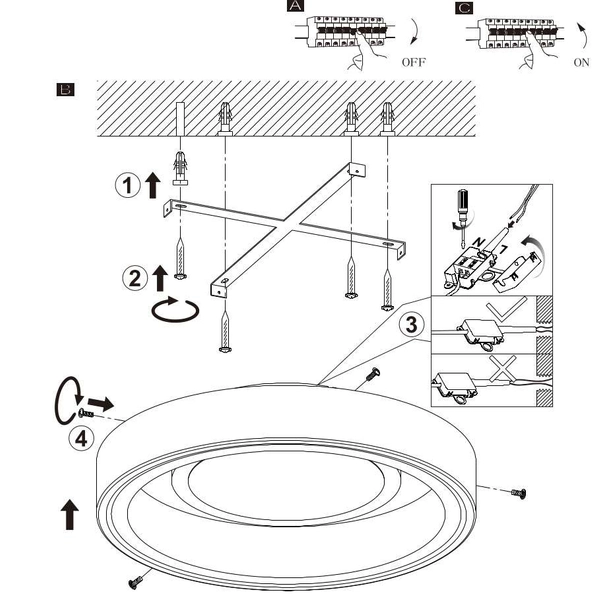 A

OFF

C

ON

B

1

2

N

L

3

4