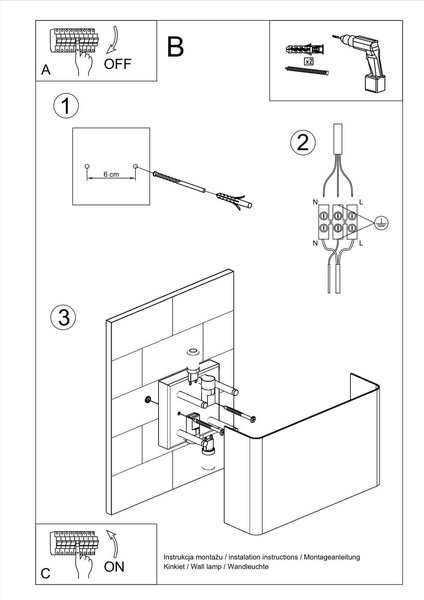 A
OFF

B

x2

1

6 cm

2

N
L
N
L

3

C
ON

Instrukcja montażu / instalation instructions / Montageanleitung
Kinkiet / Wall lamp / Wandleuchte