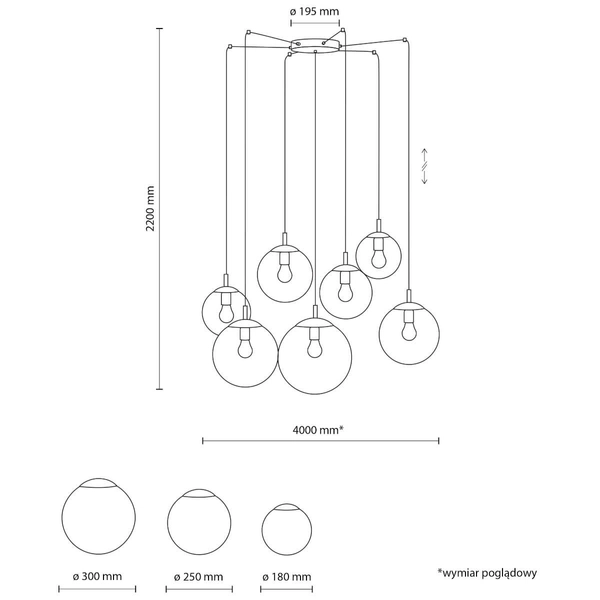 ø 195 mm

2200 mm

4000 mm*

ø 300 mm

ø 250 mm

ø 180 mm

*wymiar poglądowy