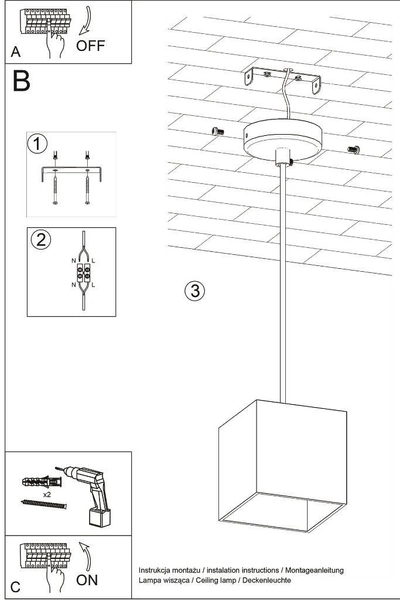 A
OFF

B

1

2
N L
N L

3

x2

C
ON

Instrukcja montażu / instalation instructions / Montageanleitung
Lampa wisząca / Ceiling lamp / Deckenleuchte