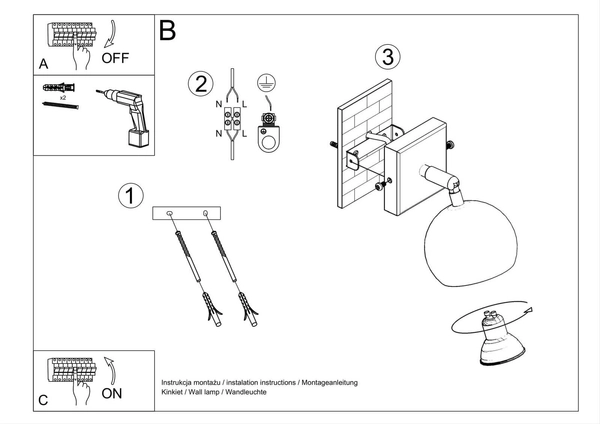 A
OFF

x2

B

2
N
L
N
L

3

1

C
ON

Instrukcja montażu / instalation instructions / Montageanleitung
Kinkiet / Wall lamp / Wandleuchte