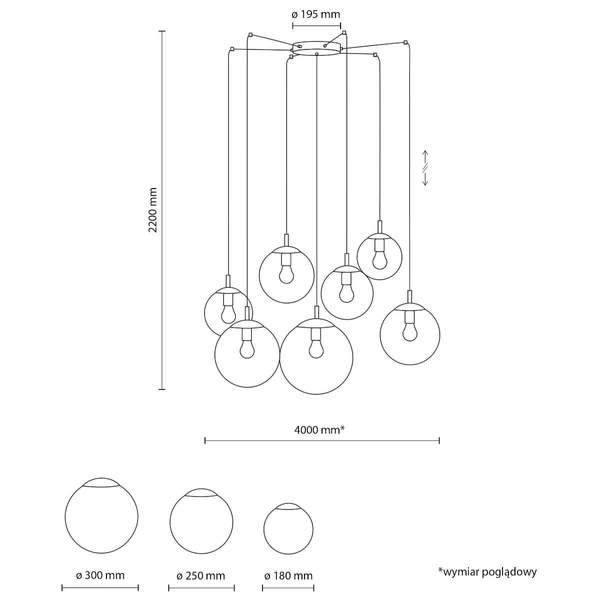 ø 195 mm

2200 mm

4000 mm*

ø 300 mm

ø 250 mm

ø 180 mm

*wymiar poglądowy