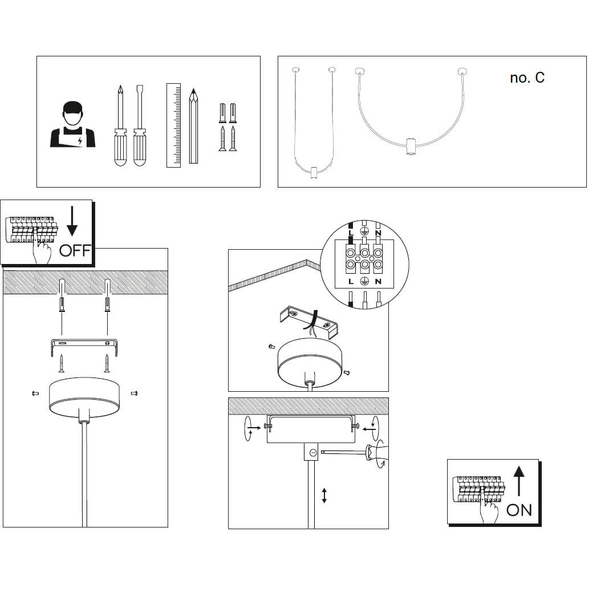 no. C

OFF

L N

L N

ON