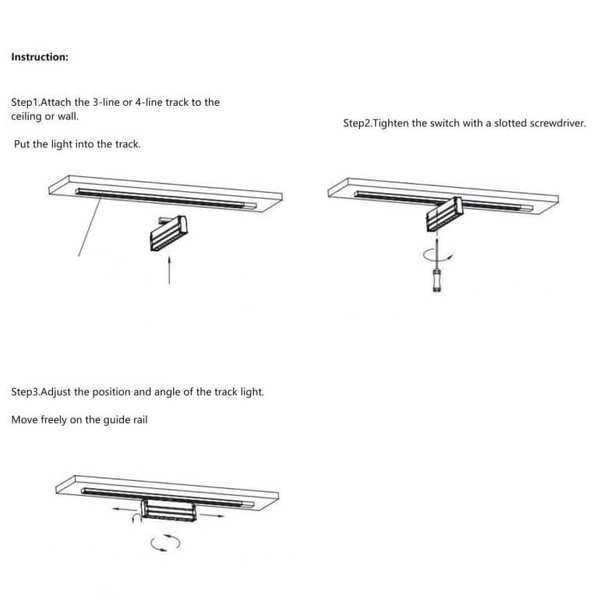 Instruction:

Step1.Attach the 3-line or 4-line track to the ceiling or wall.

Put the light into the track.

Step2.Tighten the switch with a slotted screwdriver.

Step3.Adjust the position and angle of the track light.

Move freely on the guide rail