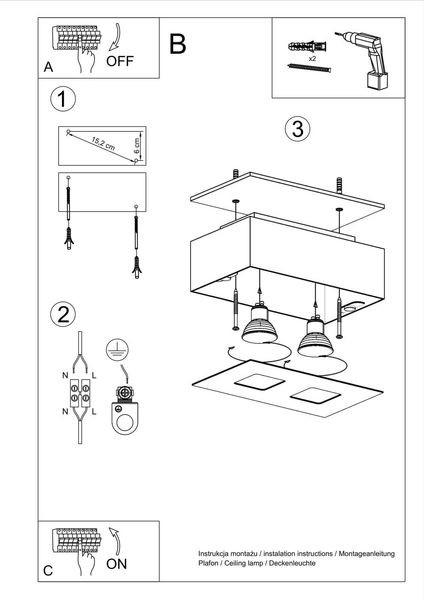 A
OFF

B

x2

1

15,2 cm
6 cm

3

2

N
L
N
L

C
ON

Instrukcja montażu / instalation instructions / Montageanleitung
Plafon / Ceiling lamp / Deckenleuchte