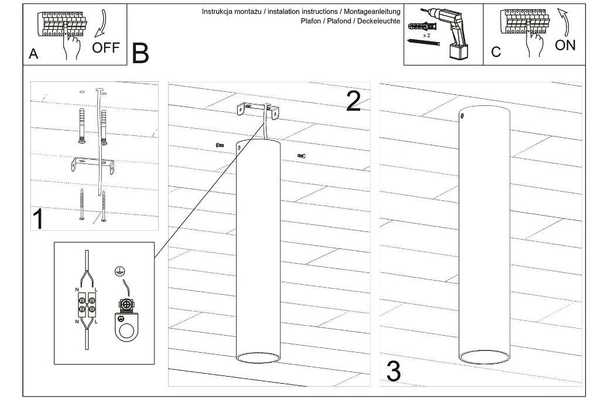 A OFF

B

Instrukcja montażu / instalation instructions / Montageanleitung
Plafon / Plafond / Deckeleuchte

x 2

C ON

1

2

3

N L

N L