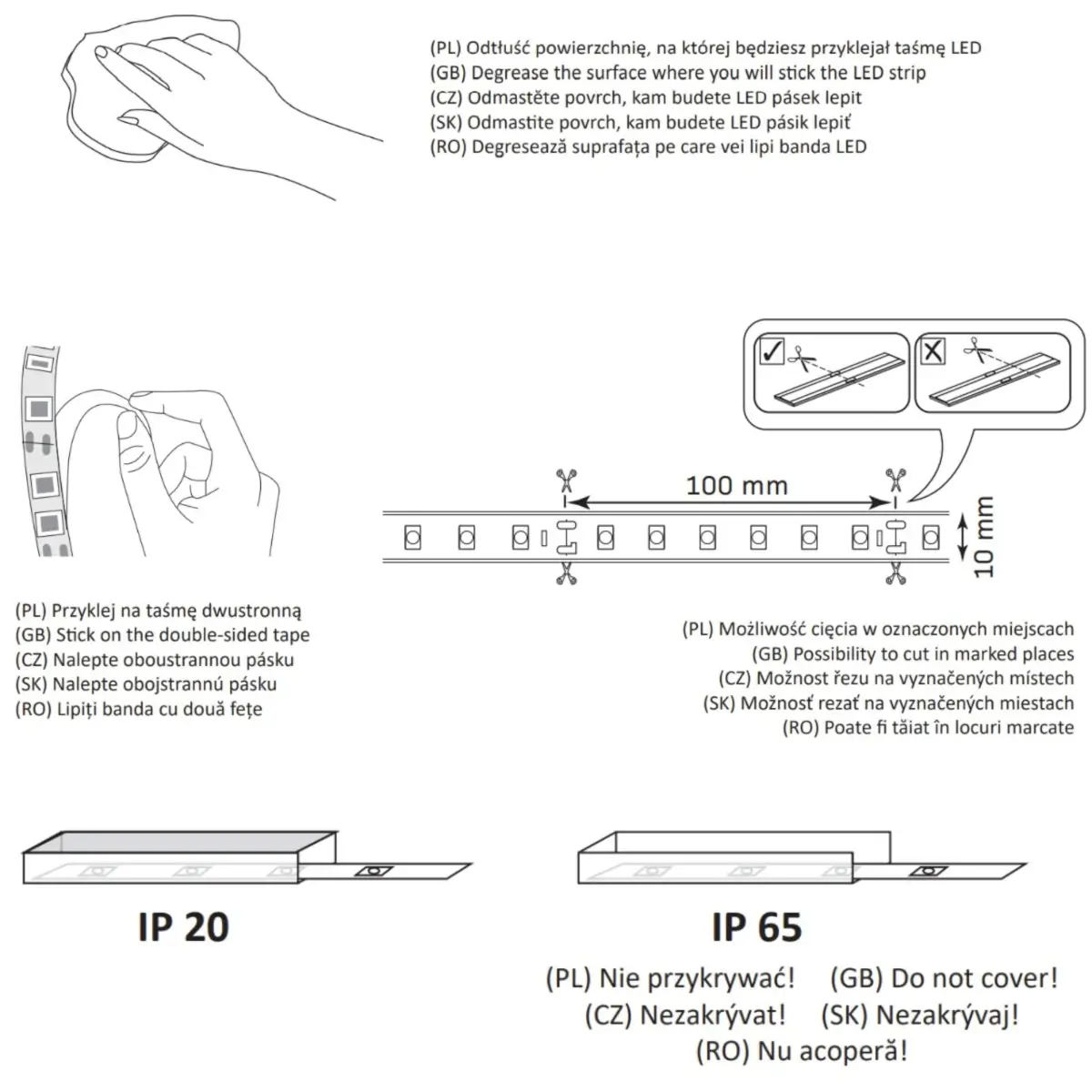 (PL) Odtłuść powierzchnię, na której będziesz przyklejał taśmę LED
(GB) Degrease the surface where you will stick the LED strip
(CZ) Odmastěte povrch, kam budete LED pásek lepit
(SK) Odmastite povrch, kam budete LED pásik lepiť
(RO) Degresează suprafața pe care vei lipi banda LED

100 mm
10 mm

(PL) Przyklej na taśmę dwustronną
(GB) Stick on the double-sided tape
(CZ) Nalepte oboustrannou pásku
(SK) Nalepte obojstrannú pásku
(RO) Lipiți banda cu două fețe

(PL) Możliwość cięcia w oznaczonych miejscach
(GB) Possibility to cut in marked places
(CZ) Možnost řezu na vyznačených místech
(SK) Možnosť rezať na vyznačených miestach
(RO) Poate fi tăiat în locuri marcate

IP 20

IP 65
(PL) Nie przykrywać! (GB) Do not cover!
(CZ) Nezakrývat! (SK) Nezakrývaj!
(RO) Nu acoperă!