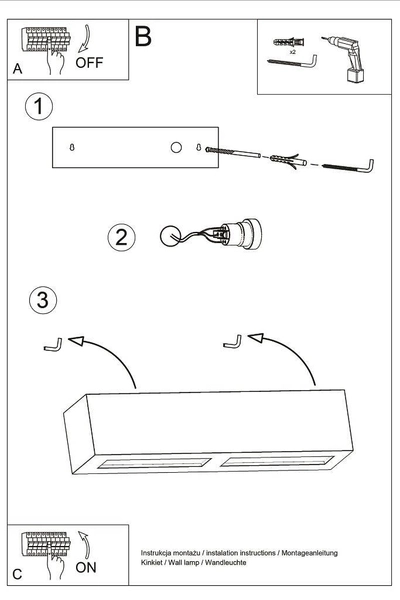 A OFF

B

x2

1

2

3

C ON

Instrukcja montażu / instalation instructions / Montageanleitung
Kinkiet / Wall lamp / Wandleuchte