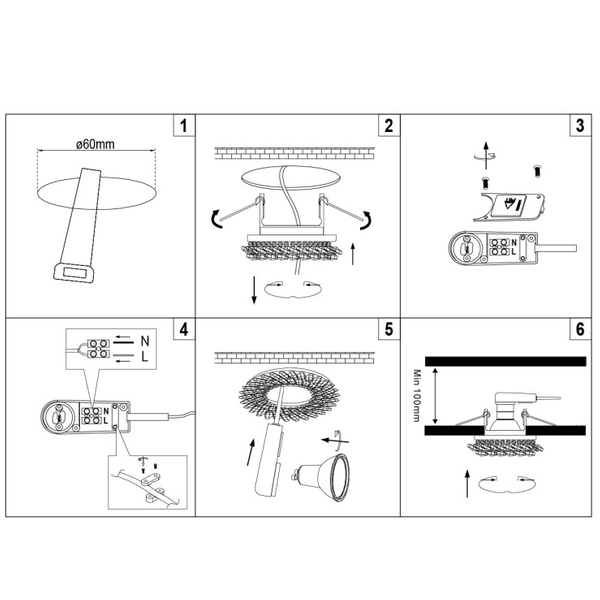 1
ø60mm

2

3
N
L

4
N
L
N
L

5

6
Min 100mm