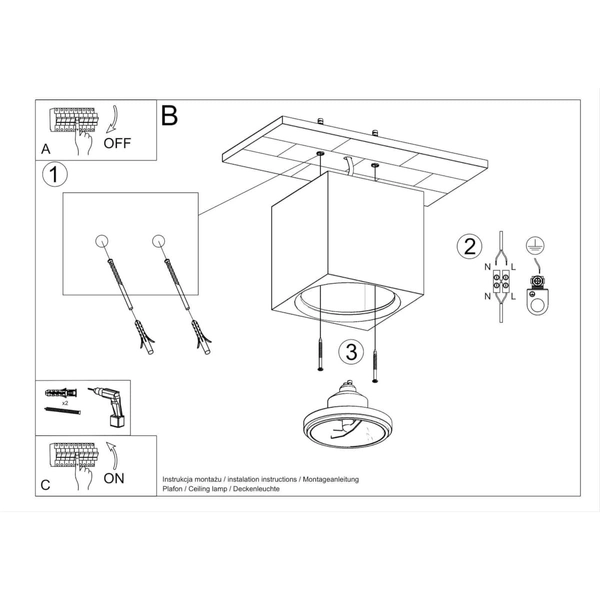 A
OFF

B

1

2
N L
N L

3

x2

C
ON

Instrukcja montażu / instalation instructions / Montageanleitung
Plafon / Ceiling lamp / Deckenleuchte