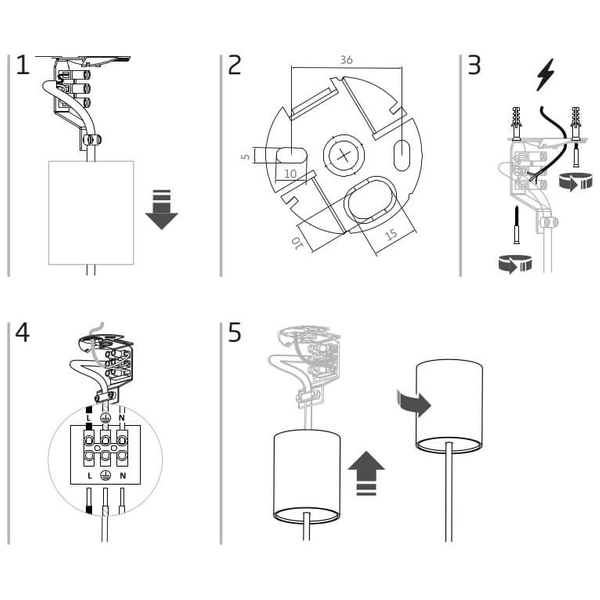 1

2

36

5

10

10

15

3

4

L
N

L
N

5