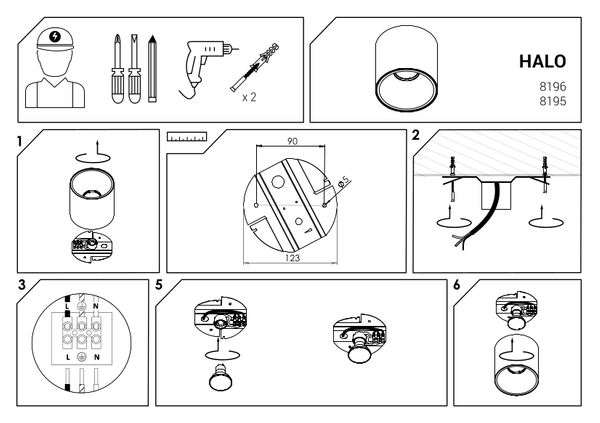 x 2

HALO
8196
8195

1

90
Ø5
123

2

3
L N
L N

5

6