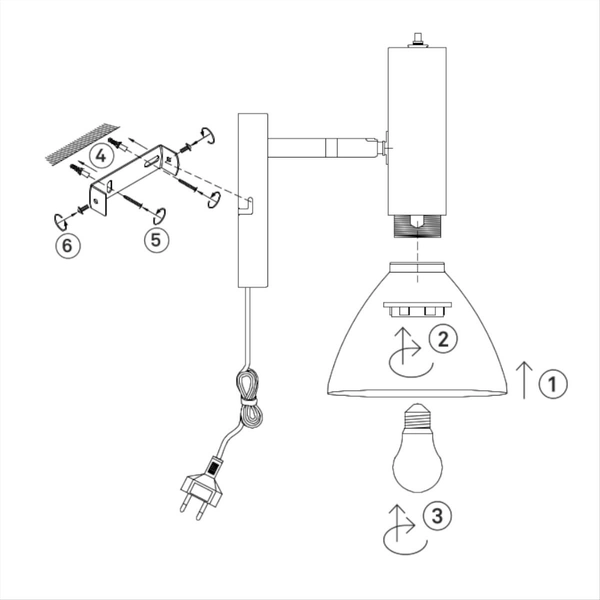 4
6
5
2
1
3