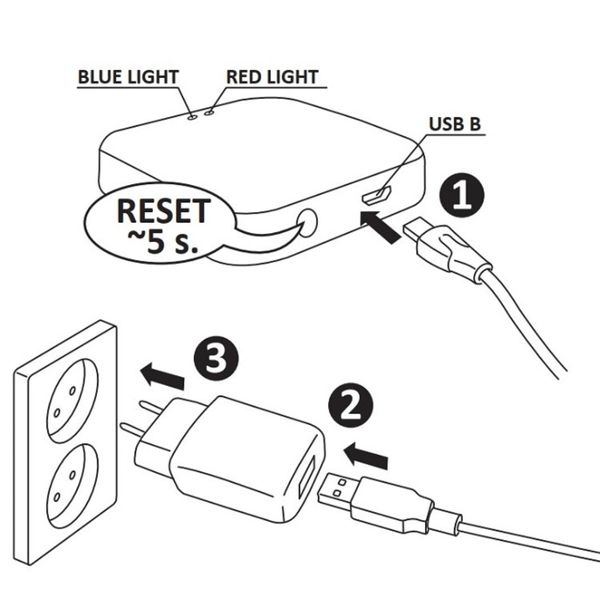 BLUE LIGHT
RED LIGHT
USB B
RESET
~5 s.
1
3
2