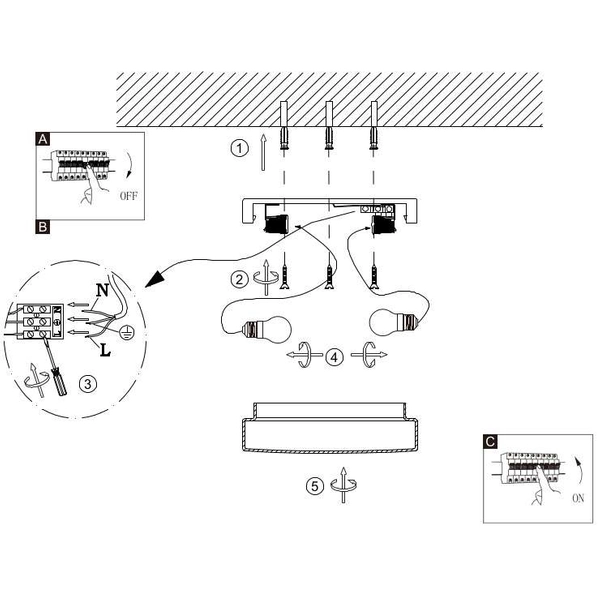 A
OFF
B
1
2
N
L
3
4
5
C
ON