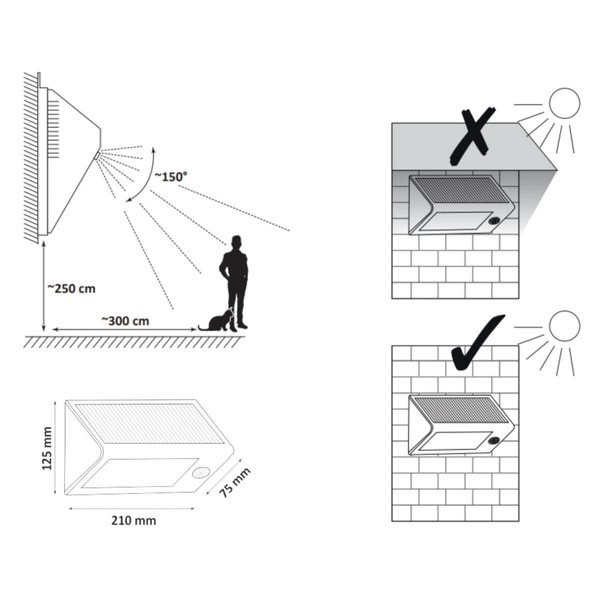 ~150°

~250 cm

~300 cm

125 mm

75 mm

210 mm