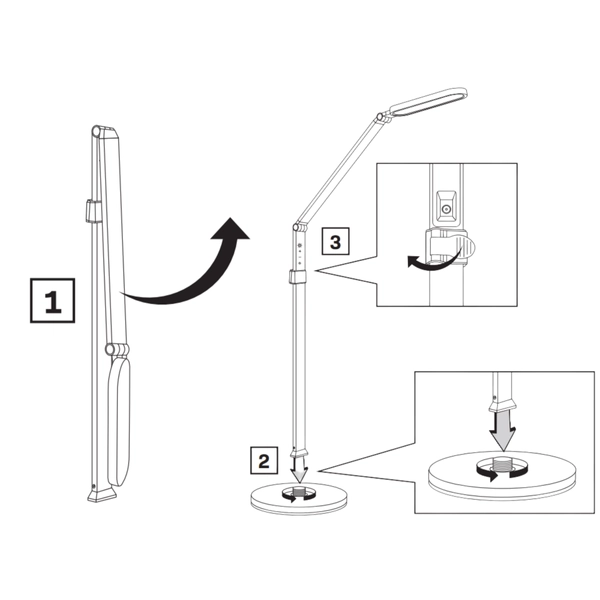 1

3

2