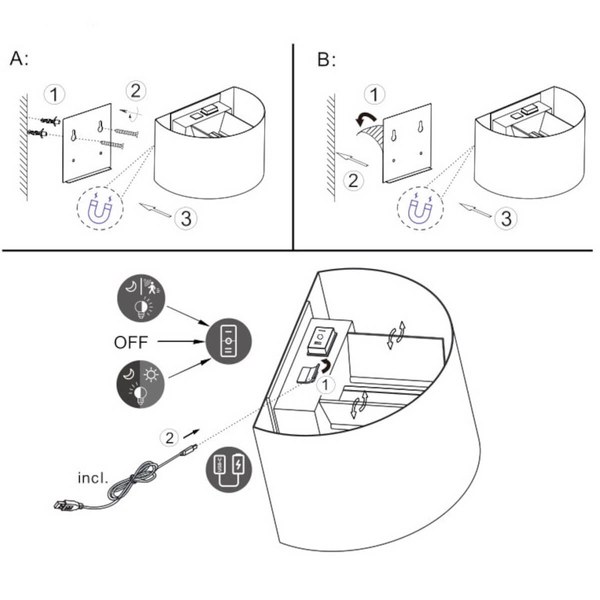 A:

1

2

3

B:

1

2

3

OFF

1

2

incl.