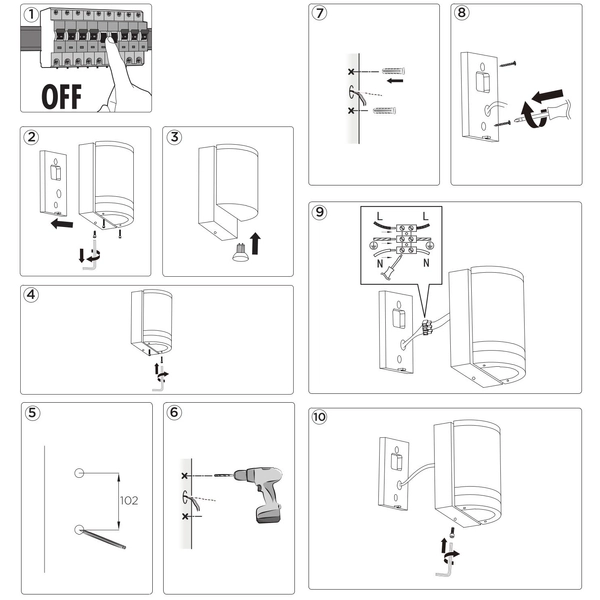 1
OFF

2

3

4

5
102

6

7

8

9
L
L
N
N

10