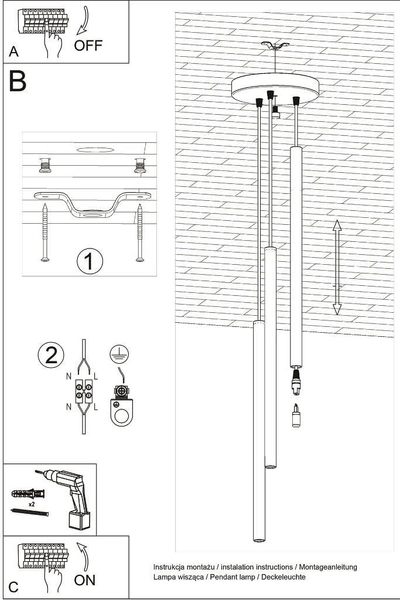 A

OFF

B

1

2

N L

N L

x2

C

ON

Instrukcja montażu / instalation instructions / Montageanleitung
Lampa wisząca / Pendant lamp / Deckeleuchte