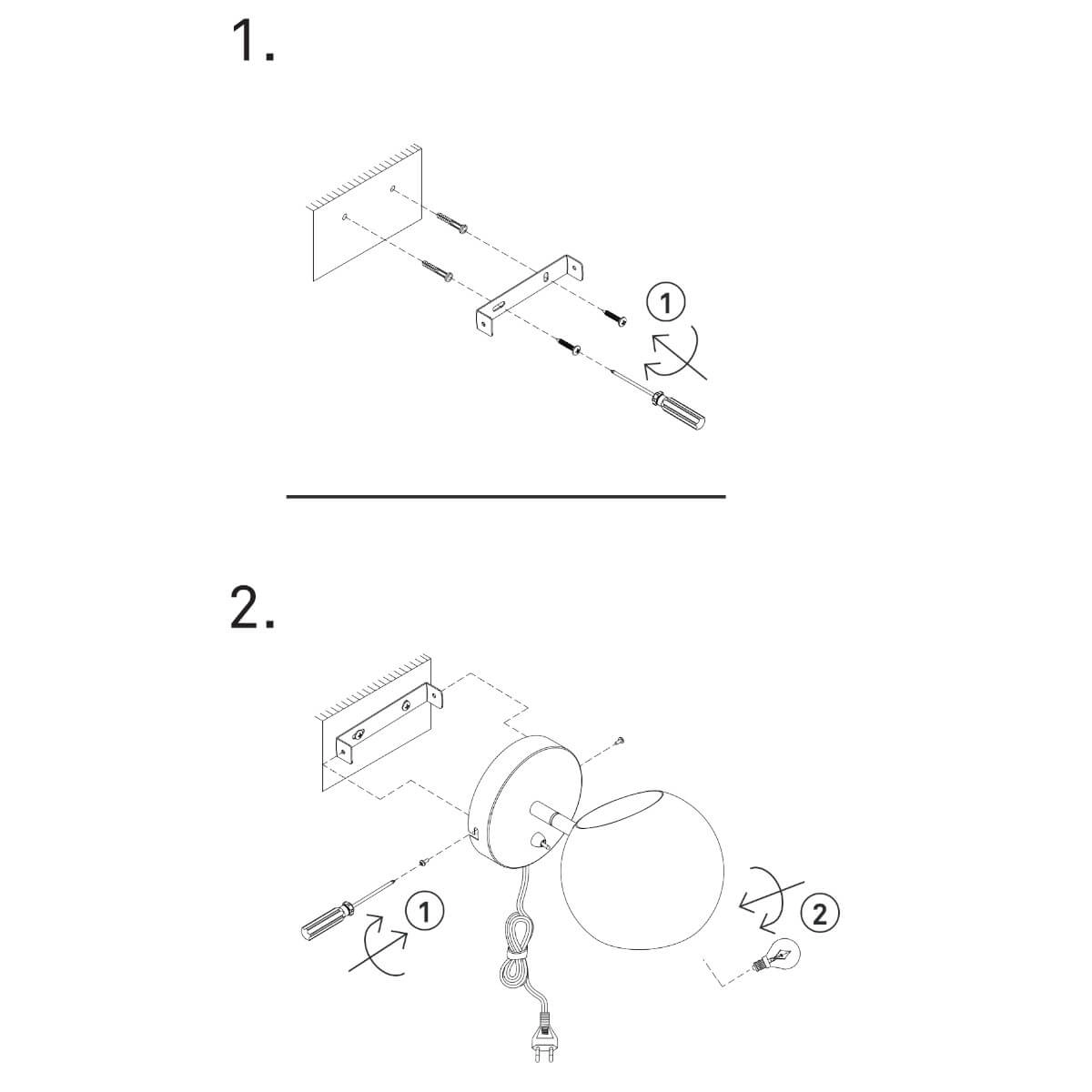 1.

1

2.

1

2