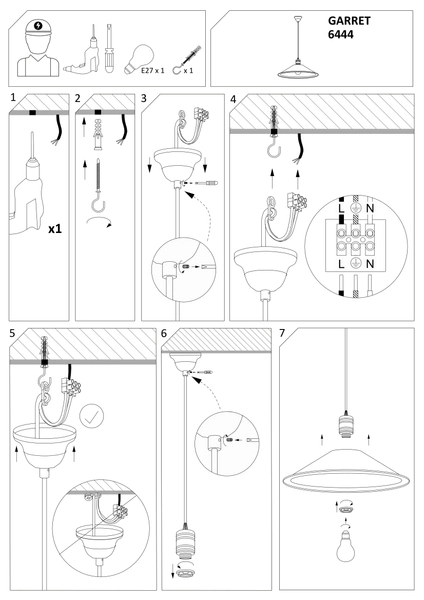 E27 x 1
x 1

GARRET
6444

1
x1

2

3

4
L
N
L
N

5

6

7