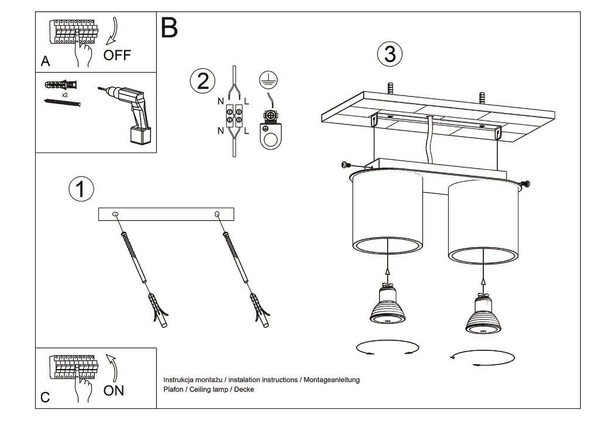 A
OFF

x2

B

2

N
L
N
L

3

1

C
ON

Instrukcja montażu / instalation instructions / Montageanleitung
Plafon / Ceiling lamp / Decke