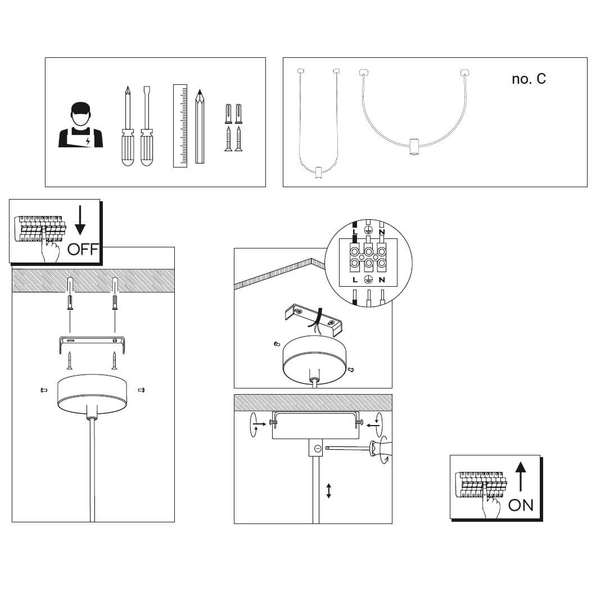 no. C

OFF

L N

L N

ON