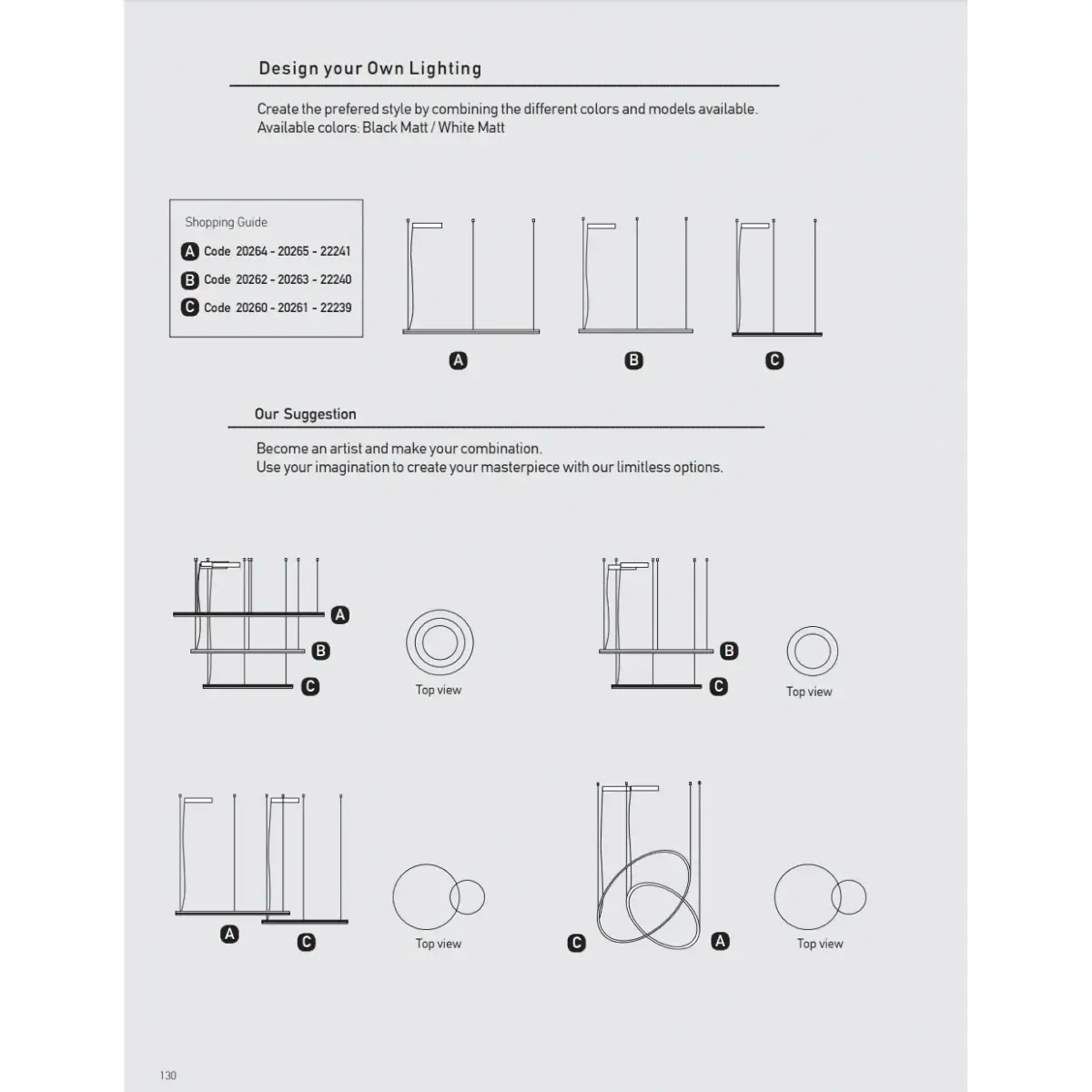 Design your Own Lighting

Create the prefered style by combining the different colors and models available.
Available colors: Black Matt / White Matt

Shopping Guide
A Code 20264 - 20265 - 22241
B Code 20262 - 20263 - 22240
C Code 20260 - 20261 - 22239

A B C

Our Suggestion

Become an artist and make your combination.
Use your imagination to create your masterpiece with our limitless options.

A
B
C
Top view

B
C
Top view

A C
Top view

C A
Top view

130