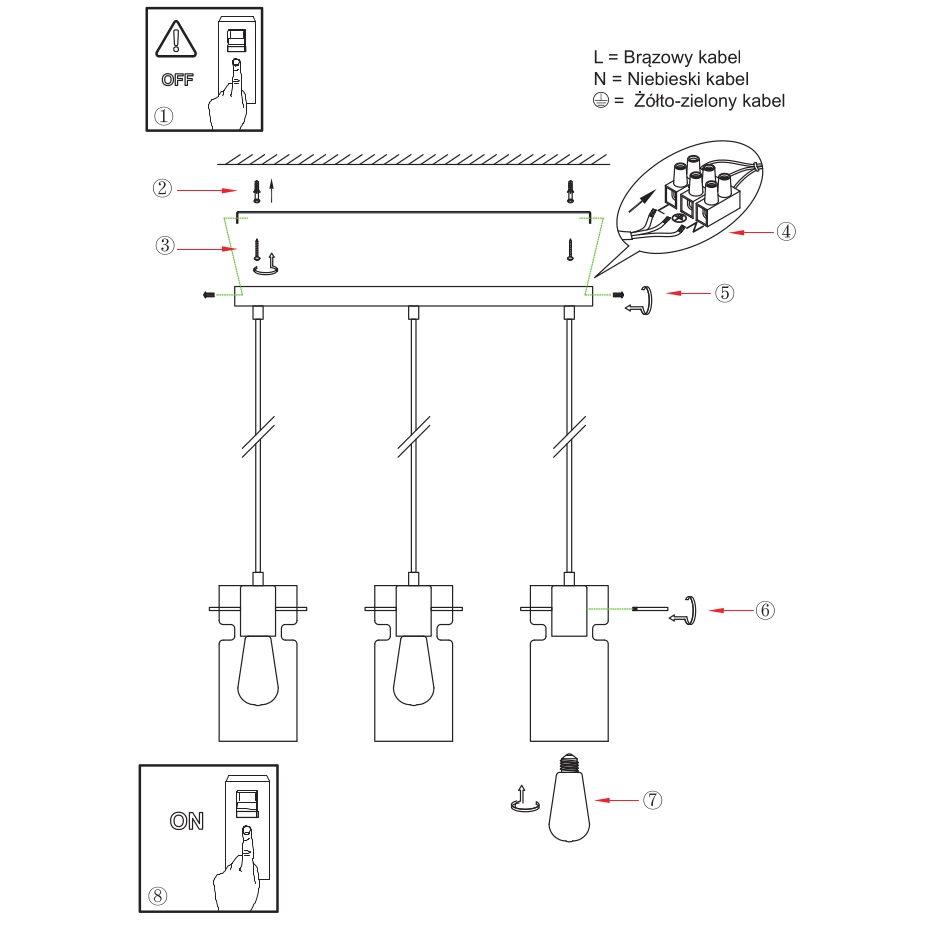 OFF
①

L = Brązowy kabel
N = Niebieski kabel
⏚ = Żółto-zielony kabel

②
③
④
⑤
⑥
⑦

ON
⑧