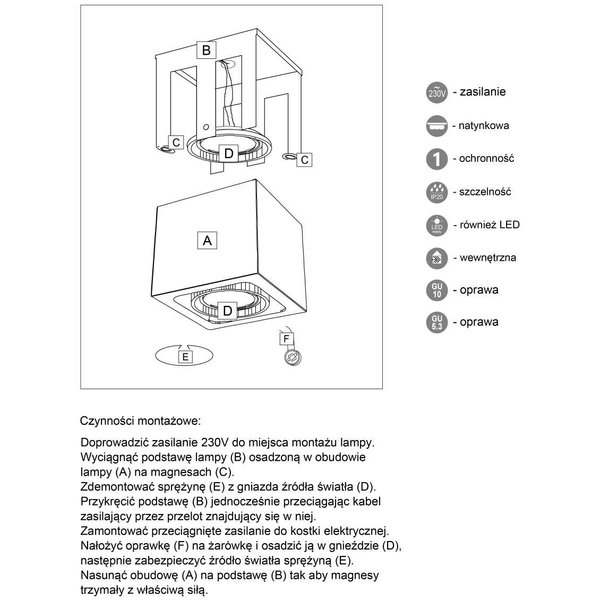 B

C

D

C

A

D

E

F

230V - zasilanie

- natynkowa

1 - ochronność

IP20 - szczelność

LED ready - również LED

- wewnętrzna

GU 10 - oprawa

GU 5.3 - oprawa

Czynności montażowe:

Doprowadzić zasilanie 230V do miejsca montażu lampy. Wyciągnąć podstawę lampy (B) osadzoną w obudowie lampy (A) na magnesach (C). Zdemontować sprężynę (E) z gniazda źródła światła (D). Przykręcić podstawę (B) jednocześnie przeciągając kabel zasilający przez przelot znajdujący się w niej. Zamontować przeciągnięte zasilanie do kostki elektrycznej. Nałożyć oprawkę (F) na żarówkę i osadzić ją w gnieździe (D), następnie zabezpieczyć źródło światła sprężyną (E). Nasunąć obudowę (A) na podstawę (B) tak aby magnesy trzymały z właściwą siłą.