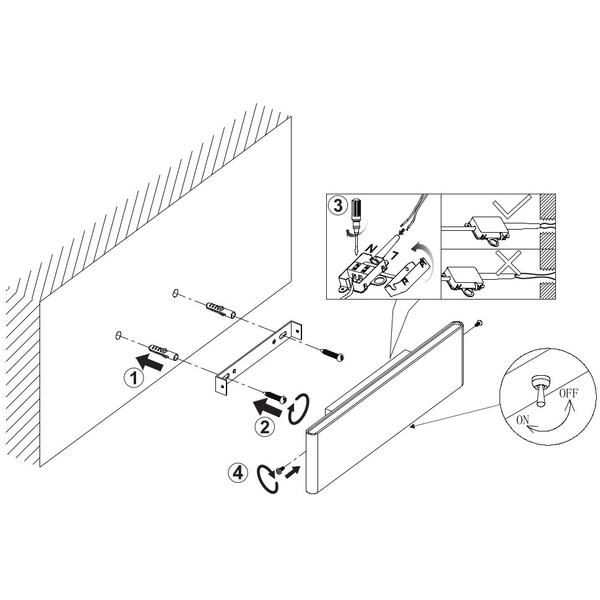 3
N
L
1
2
4
OFF
ON