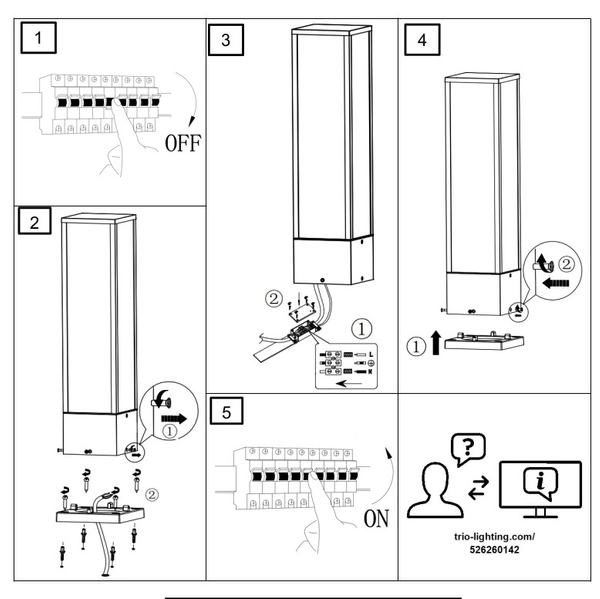 1

OFF

2

①

②

3

②

①

L

N

4

②

①

5

ON

?

i

trio-lighting.com/
526260142