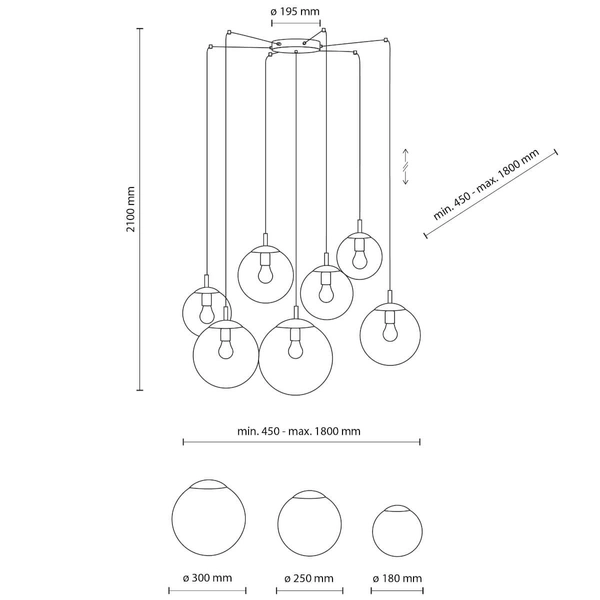 ø 195 mm

2100 mm

min. 450 - max. 1800 mm

min. 450 - max. 1800 mm

ø 300 mm

ø 250 mm

ø 180 mm