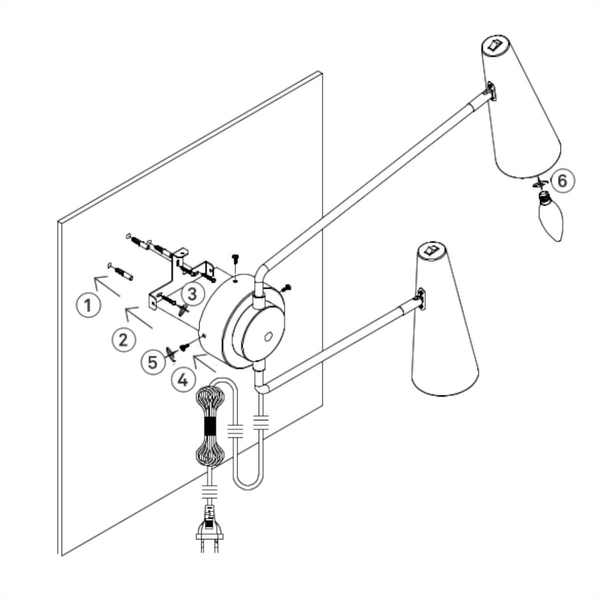 6
3
1
2
5
4