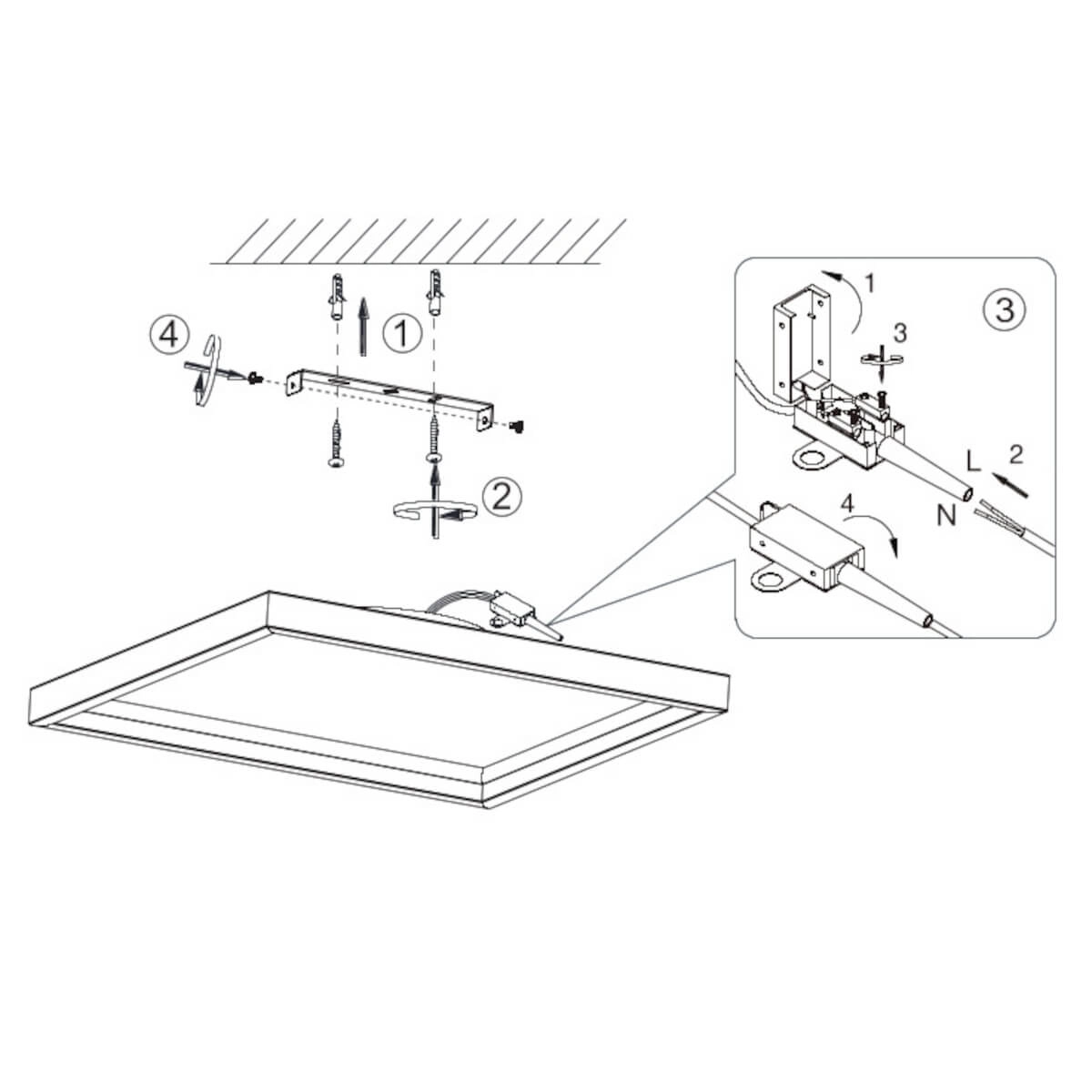 4

1

2

1

3

3

L

2

N

4