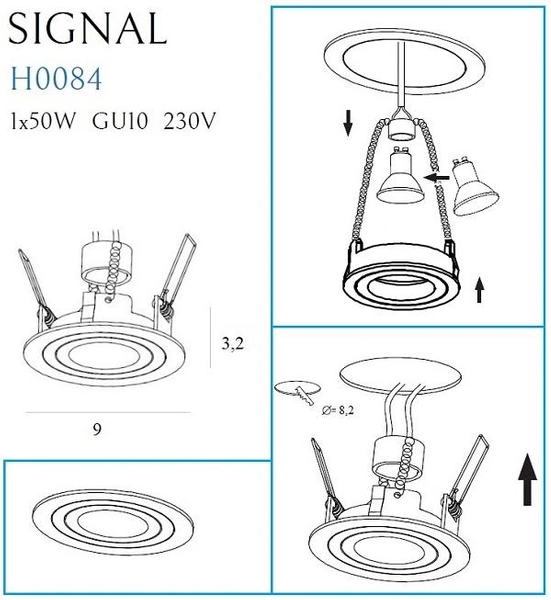 SIGNAL
H0084
1x50W GU10 230V

3,2

9

Ø= 8,2