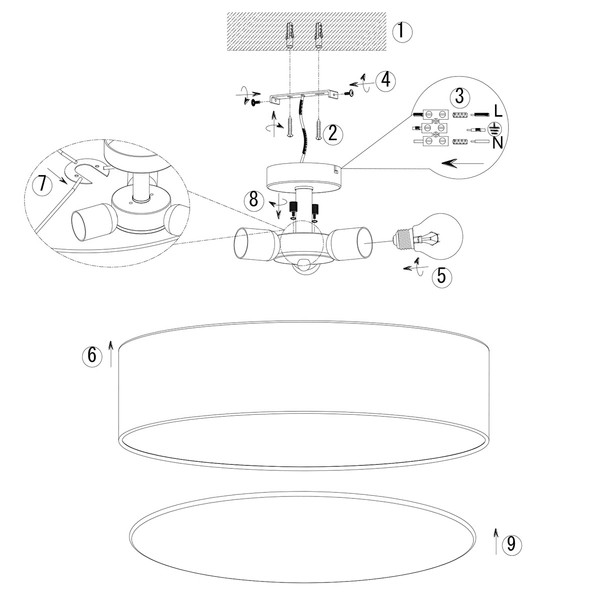 1
4
3
L
N
2
7
8
5
6
9