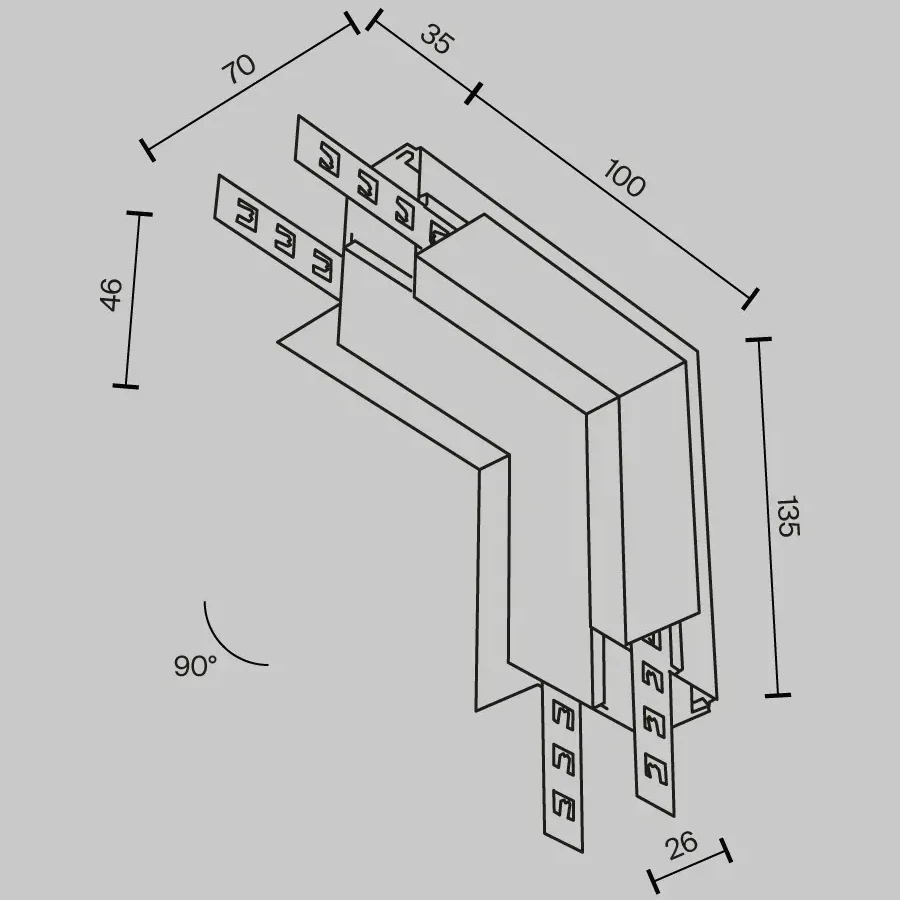 70
35
100
46
135
90°
26