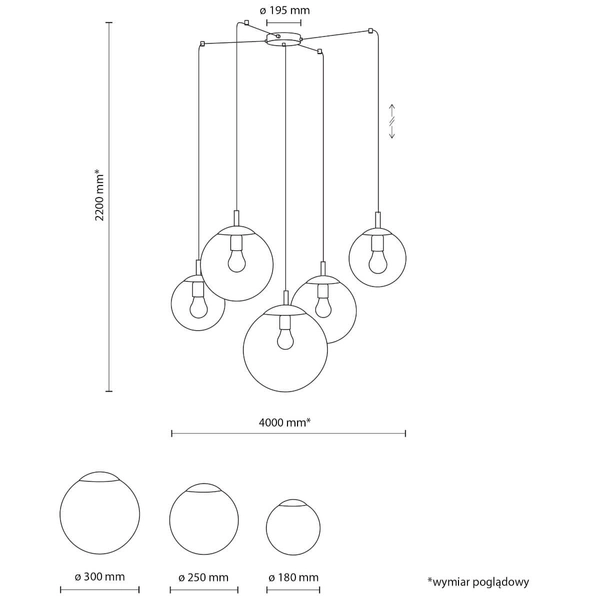 ø 195 mm

2200 mm*

4000 mm*

ø 300 mm

ø 250 mm

ø 180 mm

*wymiar poglądowy