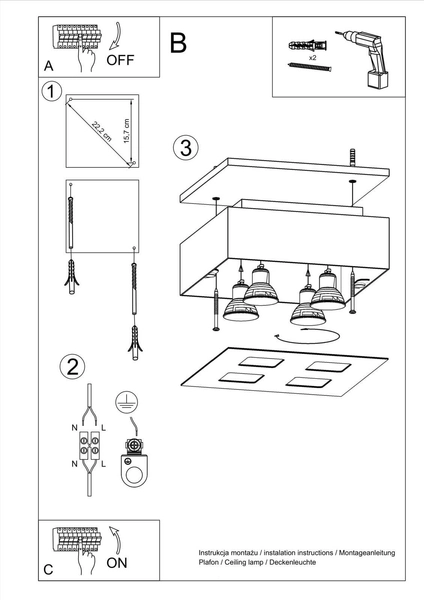 A
OFF
B
x2
1
22,2 cm
15,7 cm
3
2
N
L
N
L
C
ON
Instrukcja montażu / instalation instructions / Montageanleitung
Plafon / Ceiling lamp / Deckenleuchte