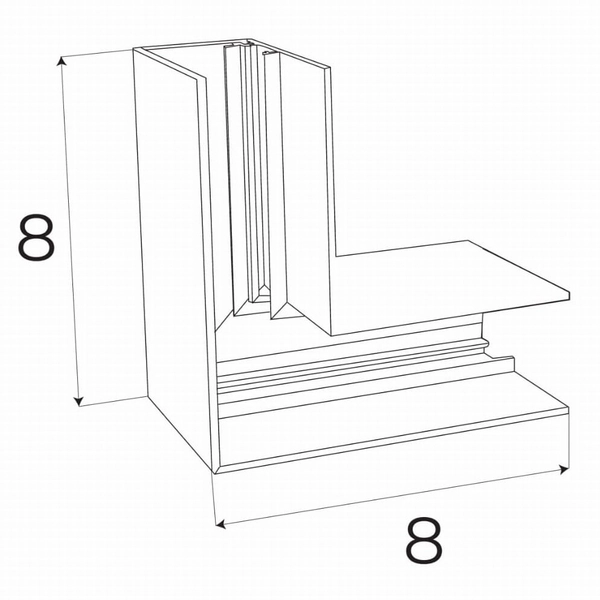 8

8