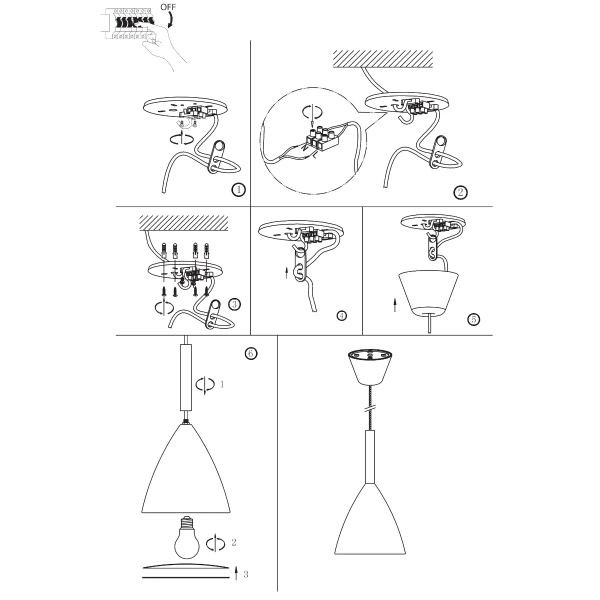 OFF

1

2

3

4

5

6

1

2

3