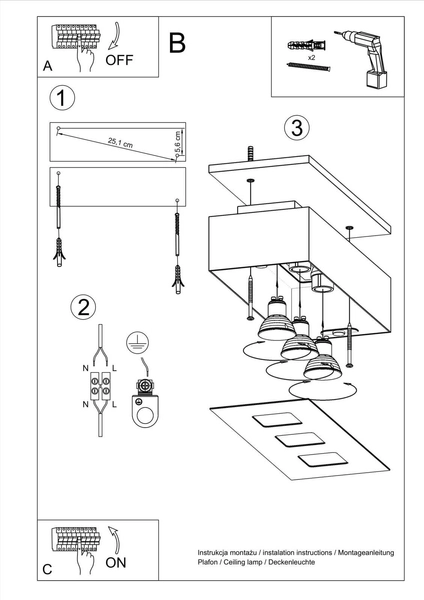 A
OFF

B

x2

1

25,1 cm
5,6 cm

3

2

N
L
N
L

C
ON

Instrukcja montażu / instalation instructions / Montageanleitung
Plafon / Ceiling lamp / Deckenleuchte