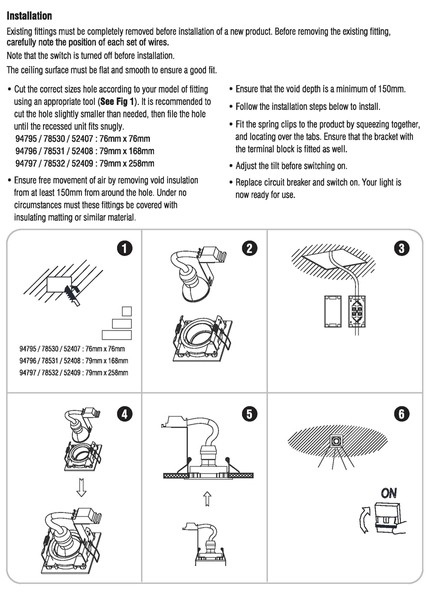 Installation

Existing fittings must be completely removed before installation of a new product. Before removing the existing fitting, carefully note the position of each set of wires.

Note that the switch is turned off before installation.

The ceiling surface must be flat and smooth to ensure a good fit.

• Cut the correct sizes hole according to your model of fitting using an appropriate tool (See Fig 1). It is recommended to cut the hole slightly smaller than needed, then file the hole until the recessed unit fits snugly.
94795 / 78530 / 52407 : 76mm x 76mm
94796 / 78531 / 52408 : 79mm x 168mm
94797 / 78532 / 52409 : 79mm x 258mm

• Ensure free movement of air by removing void insulation from at least 150mm from around the hole. Under no circumstances must these fittings be covered with insulating matting or similar material.

• Ensure that the void depth is a minimum of 150mm.

• Follow the installation steps below to install.

• Fit the spring clips to the product by squeezing together, and locating over the tabs. Ensure that the bracket with the terminal block is fitted as well.

• Adjust the tilt before switching on.

• Replace circuit breaker and switch on. Your light is now ready for use.

1

94795 / 78530 / 52407 : 76mm x 76mm
94796 / 78531 / 52408 : 79mm x 168mm
94797 / 78532 / 52409 : 79mm x 258mm

2

3

4

5

6

ON