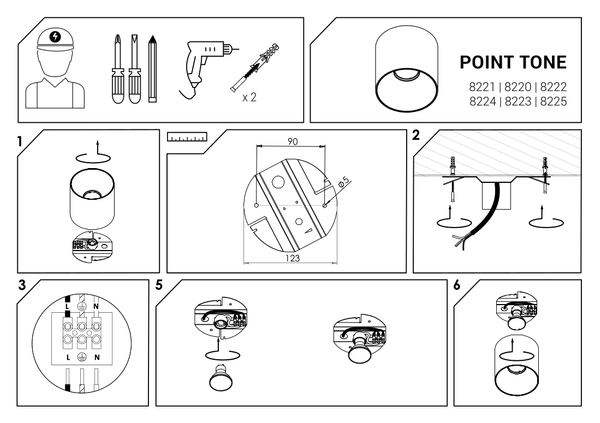 x 2

POINT TONE

8221 | 8220 | 8222
8224 | 8223 | 8225

1

90

Ø5

123

2

3

L N

L N

5

6