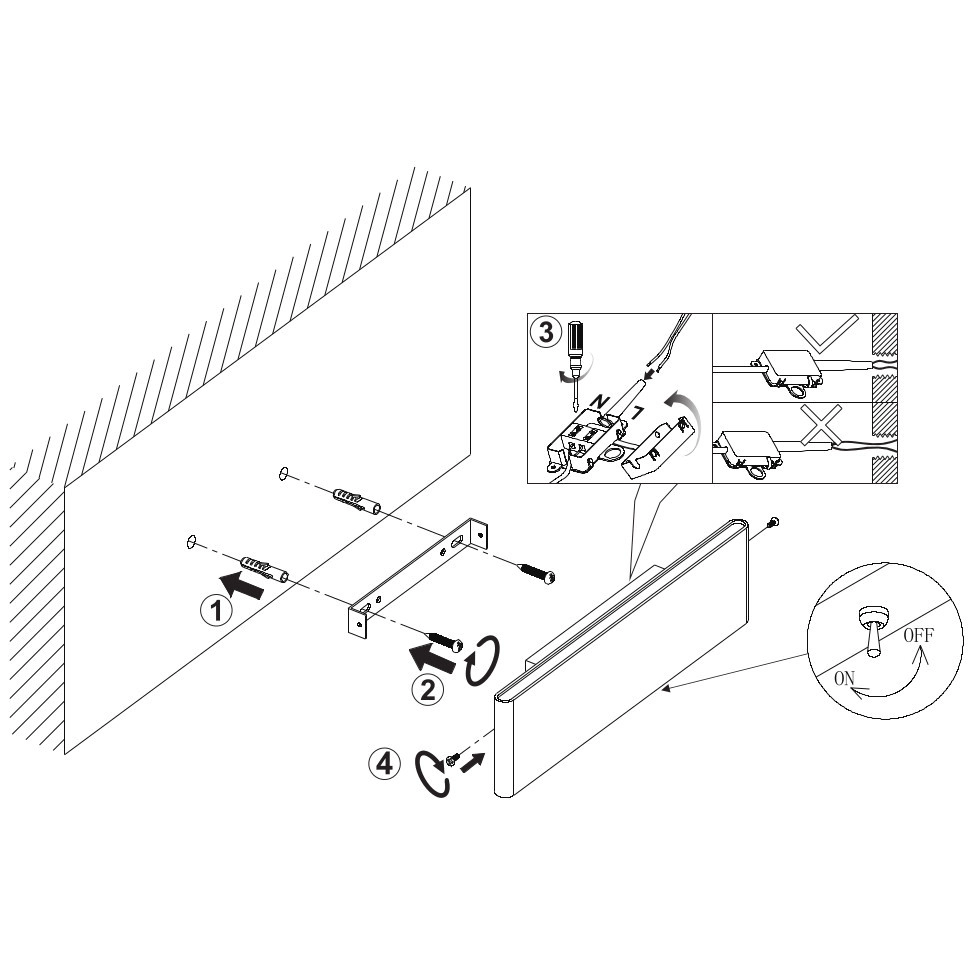 3
N
L
1
2
4
OFF
ON