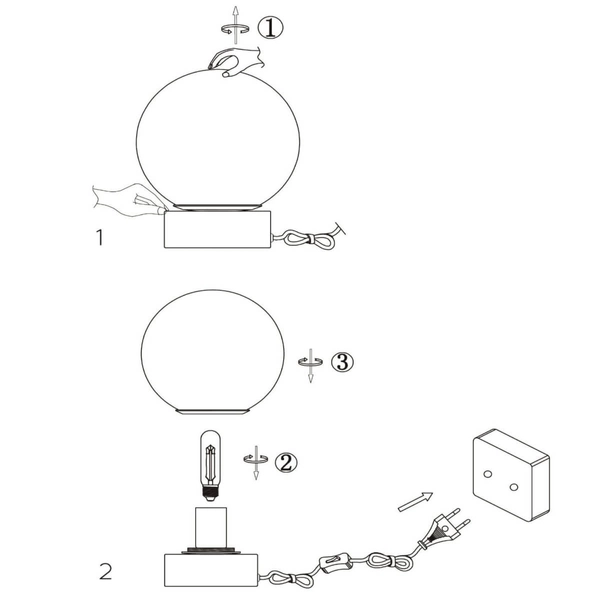 ①

1

③

②

2