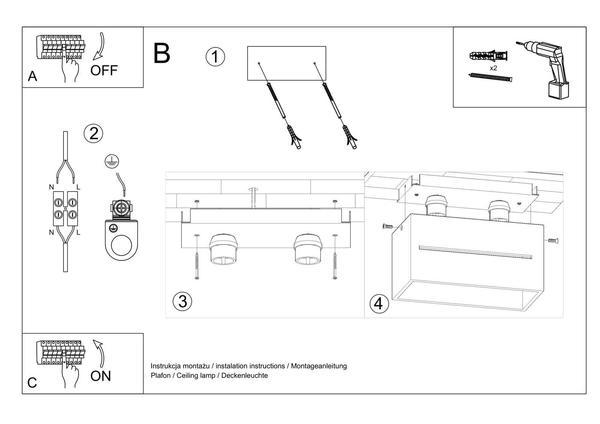 A
OFF

B

1

x2

2

N L
N L

3

4

C
ON

Instrukcja montażu / instalation instructions / Montageanleitung
Plafon / Ceiling lamp / Deckenleuchte